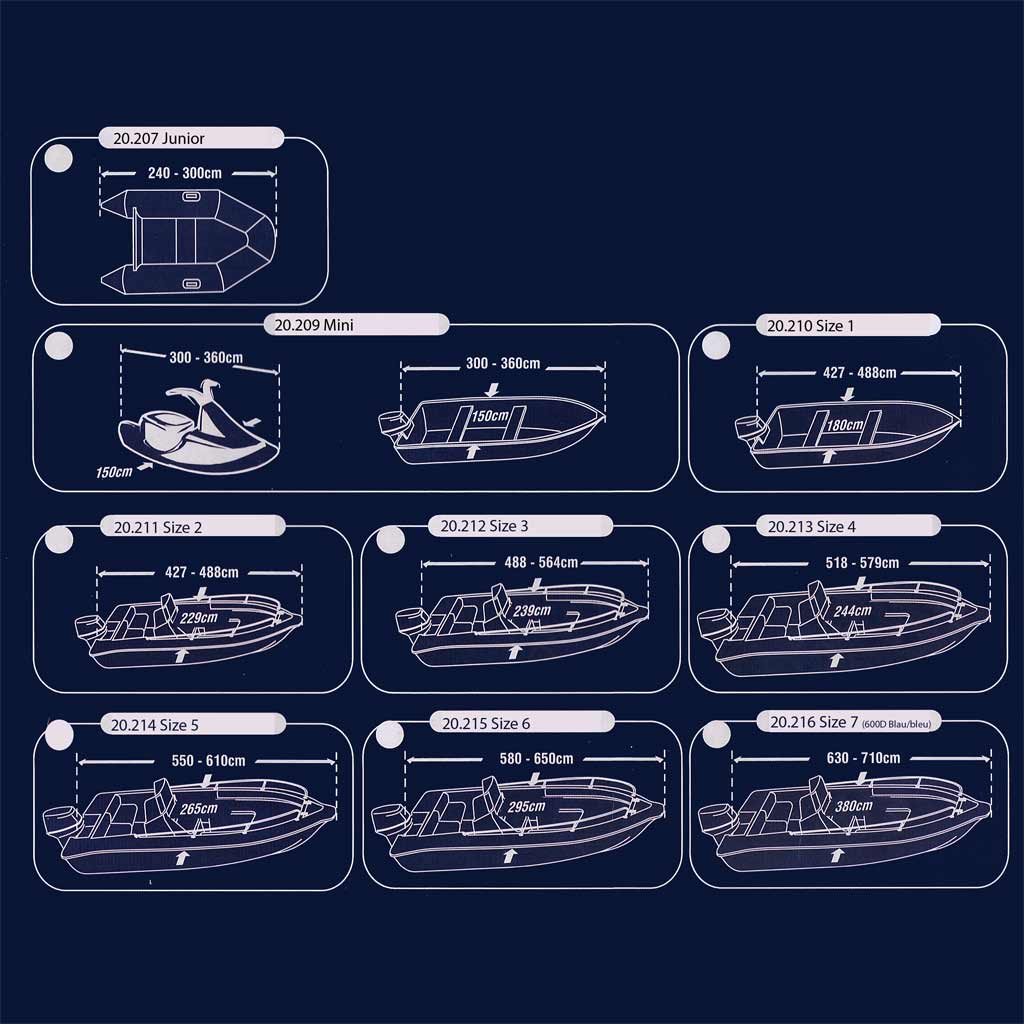 20.207 Junior

240 - 300cm

20.209 Mini

300 - 360cm

150cm

300 - 360cm

150cm

20.210 Size 1

427 - 488cm

180cm

20.211 Size 2

427 - 488cm

229cm

20.212 Size 3

488 - 564cm

239cm

20.213 Size 4

518 - 579cm

244cm

20.214 Size 5

550 - 610cm

265cm

20.215 Size 6

580 - 650cm

295cm

20.216 Size 7 (600D Blau/bleu)

630 - 710cm

380cm